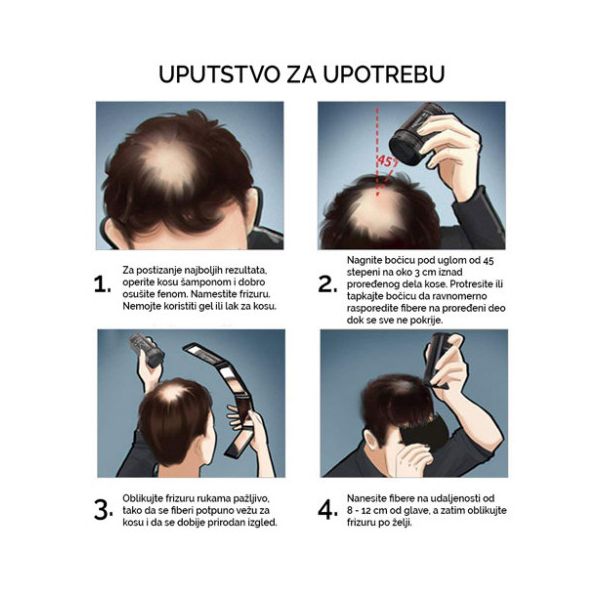 UPUTSTVO ZA UPOTREBU

45°

1. Za postizanje najboljih rezultata, operite kosu šamponom i dobro osušite fenom. Namestite frizuru. Nemojte koristiti gel ili lak za kosu.

2. Nagnite bočicu pod uglom od 45 stepeni na oko 3 cm iznad proređenog dela kose. Protresite ili tapkajte bočicu da ravnomerno rasporedite fibere na proređeni deo dok se sve ne pokrije.

3. Oblikujte frizuru rukama pažljivo, tako da se fiberi potpuno vežu za kosu i da se dobije prirodan izgled.

4. Nanesite fibere na udaljenosti od 8 - 12 cm od glave, a zatim oblikujte frizuru po želji.