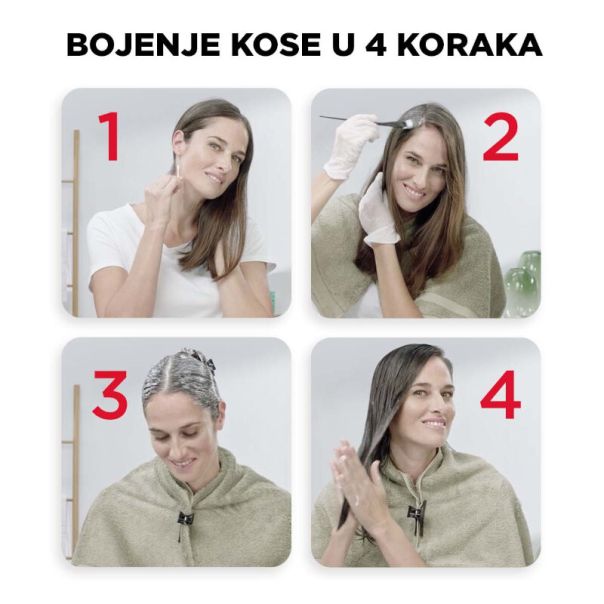 BOJENJE KOSE U 4 KORAKA

1

2

3

4