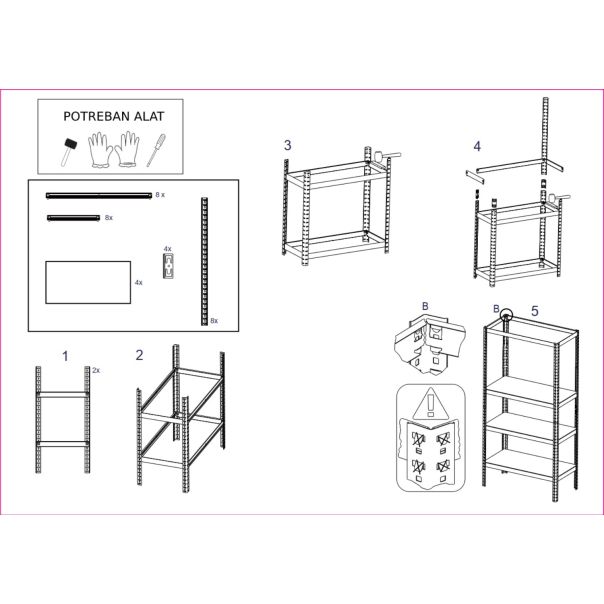 POTREBAN ALAT

8 x

8x

4x

4x

8x

1

2x

2

3

4

B

B

5