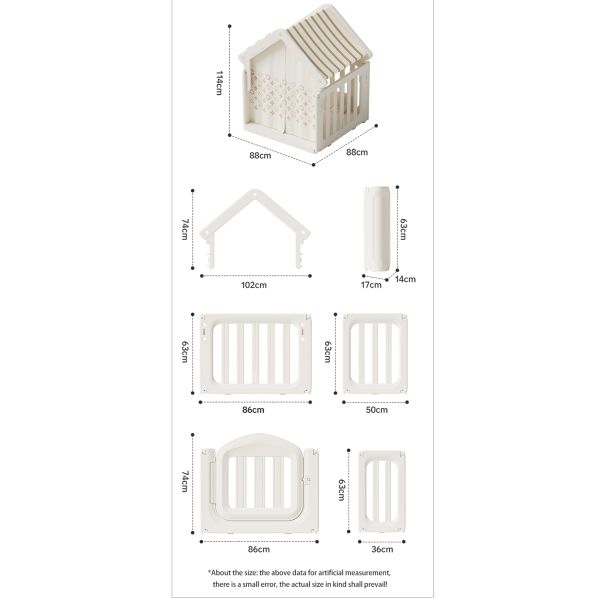 114cm

88cm

88cm

74cm

102cm

63cm

17cm

14cm

63cm

86cm

63cm

50cm

74cm

86cm

63cm

36cm

*About the size: the above data for artificial measurement, there is a small error, the actual size in kind shall prevail!