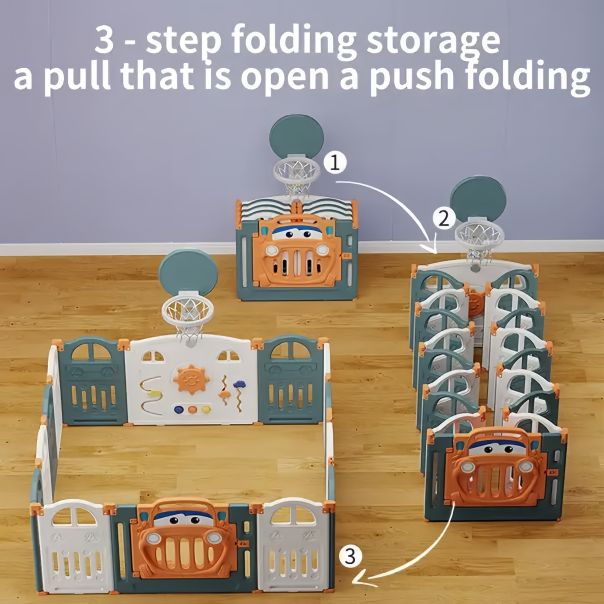 3 - step folding storage
a pull that is open a push folding

1

2

3