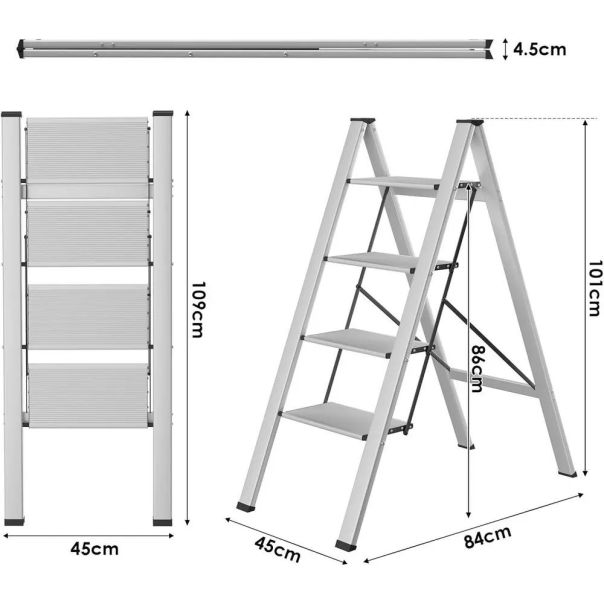 4.5cm

109cm

45cm

101cm

86cm

45cm

84cm