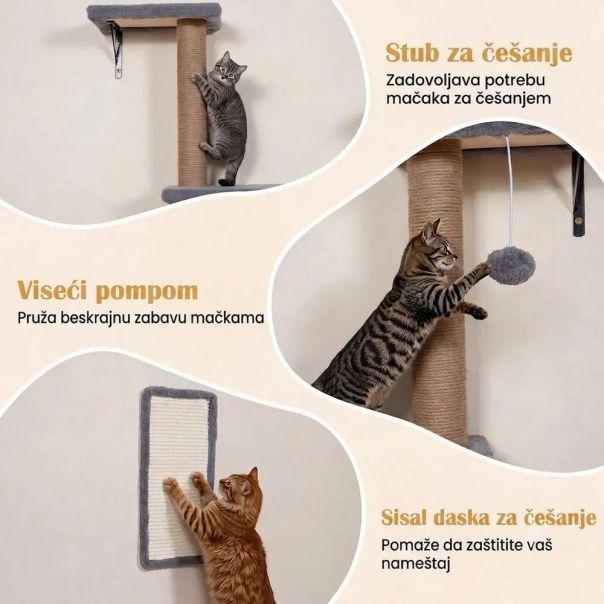 Stub za češanje
Zadovoljava potrebu mačaka za češanjem

Viseći pompom
Pruža beskrajnu zabavu mačkama

Sisal daska za češanje
Pomaže da zaštitite vaš nameštaj