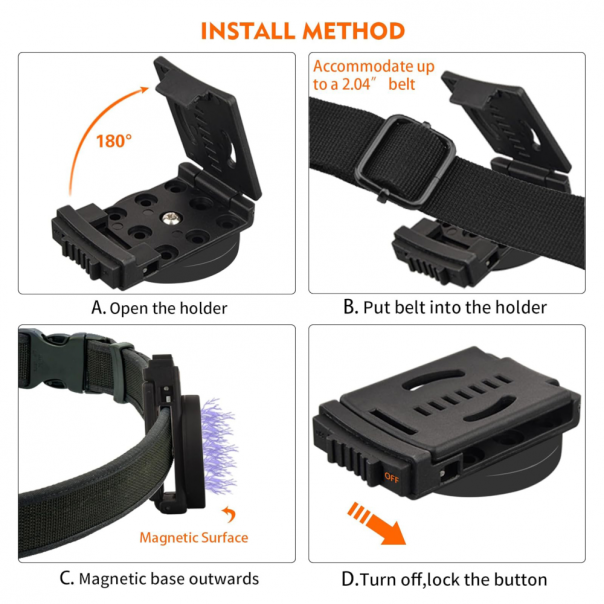 INSTALL METHOD

180°

A. Open the holder

Accommodate up to a 2.04″ belt

B. Put belt into the holder

Magnetic Surface

C. Magnetic base outwards

OFF

D.Turn off,lock the button