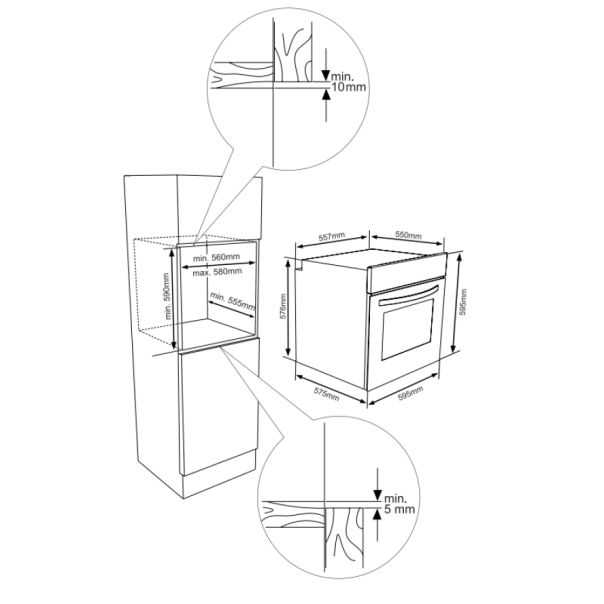 min.
10mm

min. 560mm
max. 580mm
min. 590mm
min. 555mm

557mm
550mm
576mm
595mm
575mm
595mm

min.
5 mm