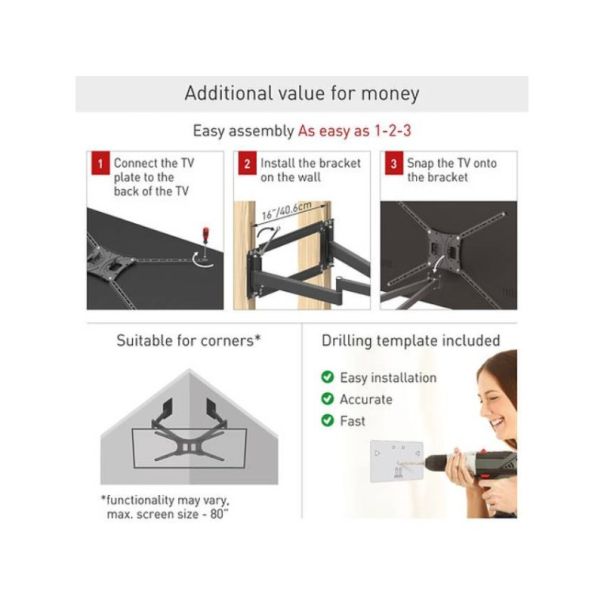 Additional value for money

Easy assembly As easy as 1-2-3

1 Connect the TV plate to the back of the TV

2 Install the bracket on the wall

16"/40.6cm

3 Snap the TV onto the bracket

Suitable for corners*

*functionality may vary, max. screen size - 80"

Drilling template included

Easy installation

Accurate

Fast