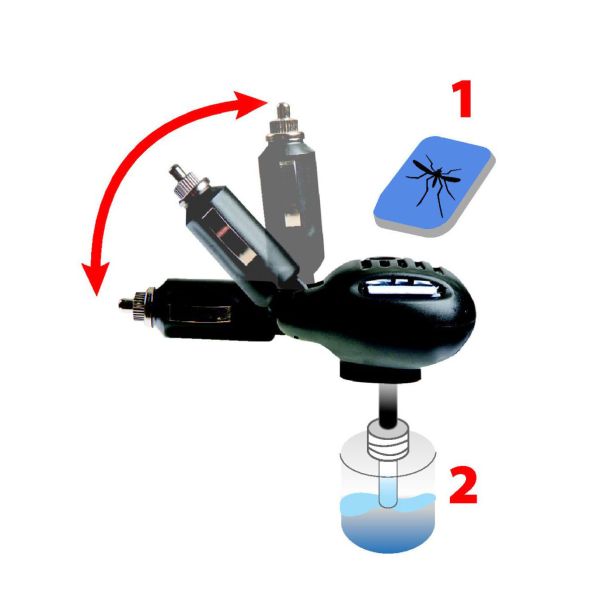 1

2