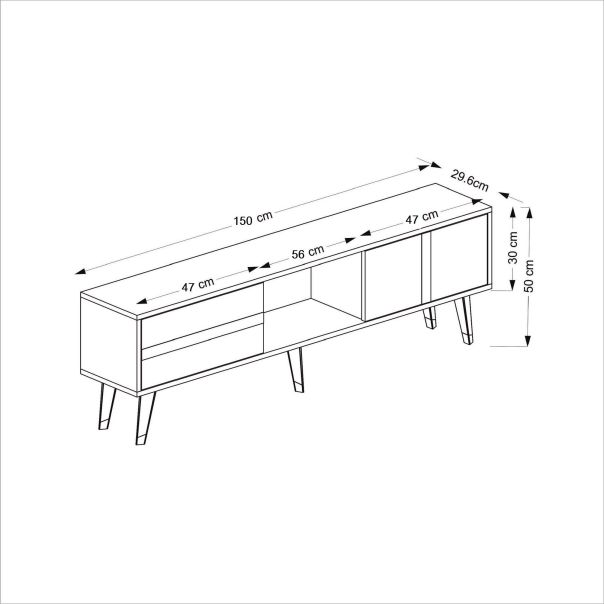 150 cm
29.6cm
47 cm
56 cm
47 cm
30 cm
50 cm