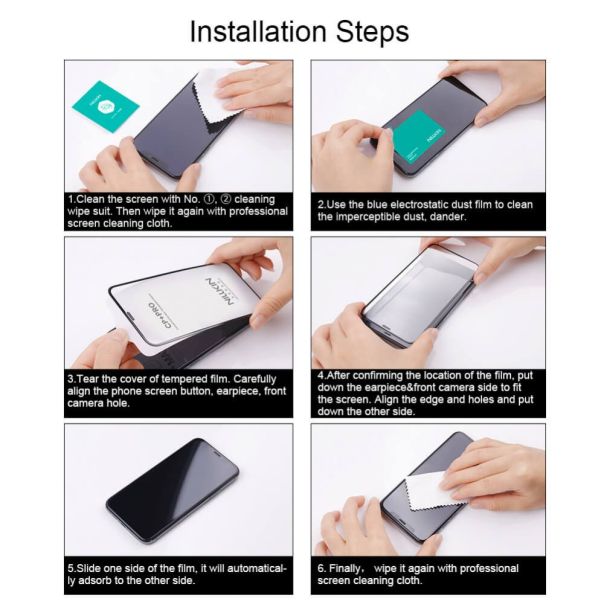 Installation Steps

NILLKIN

1.Clean the screen with No. ①, ② cleaning wipe suit. Then wipe it again with professional screen cleaning cloth.

NILLKIN

2.Use the blue electrostatic dust film to clean the imperceptible dust, dander.

NILLKIN

CP+PRO

3.Tear the cover of tempered film. Carefully align the phone screen button, earpiece, front camera hole.

4.After confirming the location of the film, put down the earpiece&front camera side to fit the screen. Align the edge and holes and put down the other side.

5.Slide one side of the film, it will automatically adsorb to the other side.

6. Finally, wipe it again with professional screen cleaning cloth.