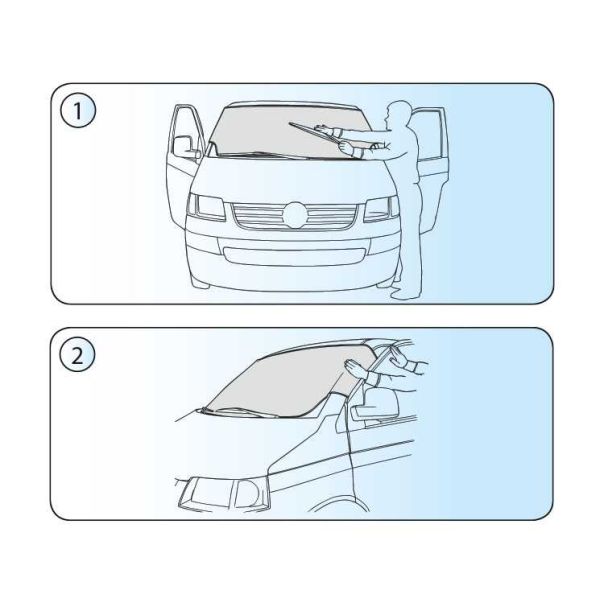 1

2