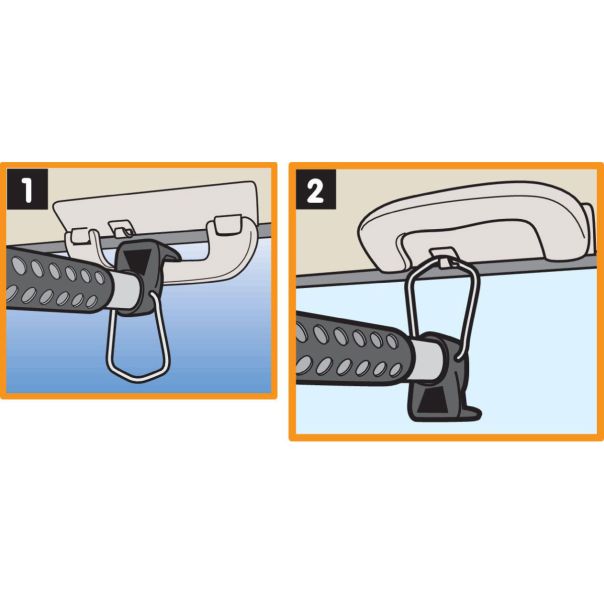 1

2