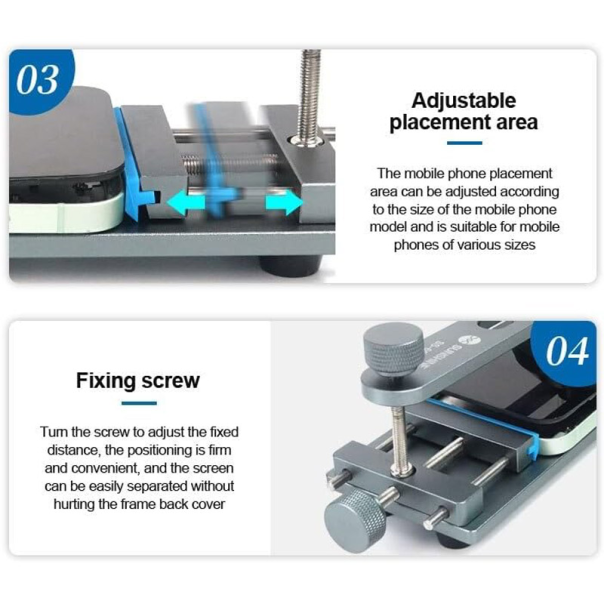 03

Adjustable placement area

The mobile phone placement area can be adjusted according to the size of the mobile phone model and is suitable for mobile phones of various sizes

Fixing screw

Turn the screw to adjust the fixed distance, the positioning is firm and convenient, and the screen can be easily separated without hurting the frame back cover

SUNSHINE

04