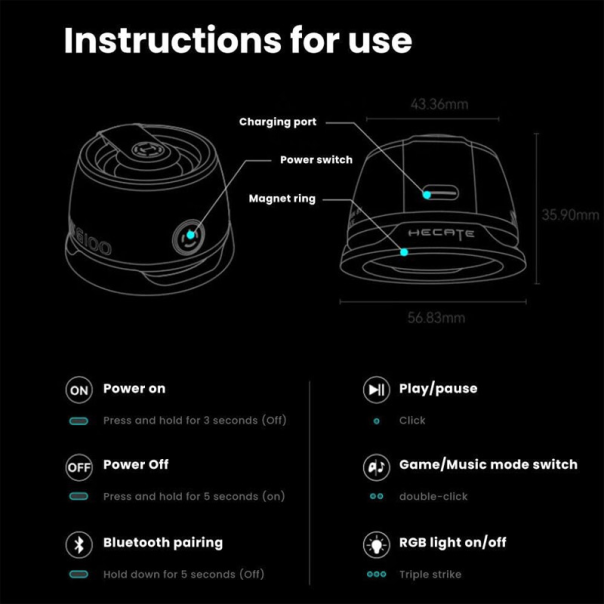 Instructions for use

43.36mm

Charging port

Power switch

Magnet ring

35.90mm

G100

HECATE

56.83mm

ON Power on

Press and hold for 3 seconds (Off)

OFF Power Off

Press and hold for 5 seconds (on)

Bluetooth pairing

Hold down for 5 seconds (Off)

Play/pause

Click

Game/Music mode switch

double-click

RGB light on/off

Triple strike