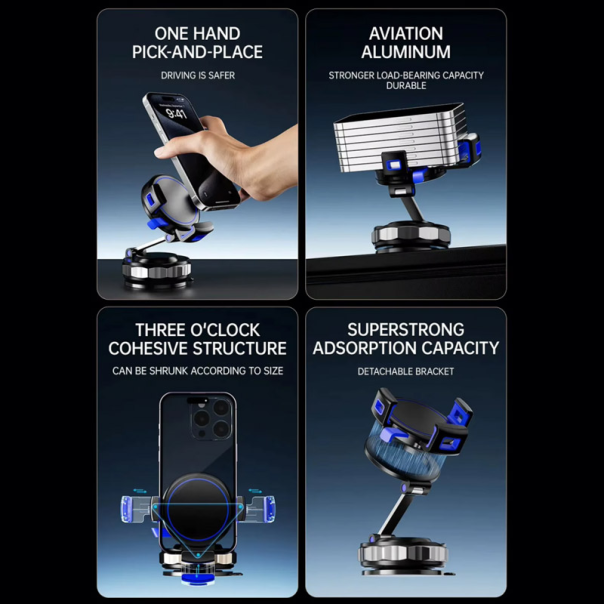 ONE HAND PICK-AND-PLACE

DRIVING IS SAFER

9:41

AVIATION ALUMINUM

STRONGER LOAD-BEARING CAPACITY
DURABLE

THREE O'CLOCK COHESIVE STRUCTURE

CAN BE SHRUNK ACCORDING TO SIZE

SUPERSTRONG ADSORPTION CAPACITY

DETACHABLE BRACKET