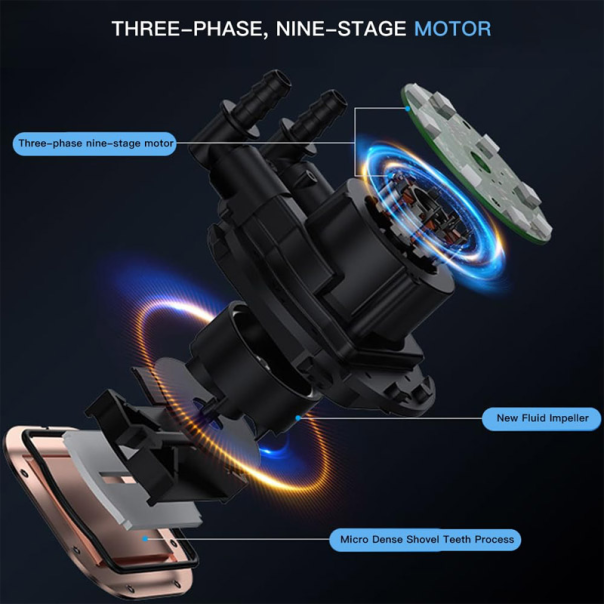 THREE-PHASE, NINE-STAGE MOTOR

Three-phase nine-stage motor

New Fluid Impeller

Micro Dense Shovel Teeth Process