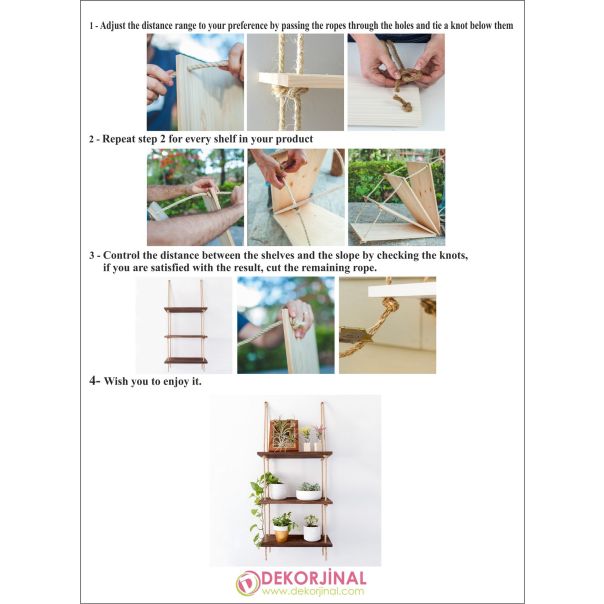 1 - Adjust the distance range to your preference by passing the ropes through the holes and tie a knot below them

2 - Repeat step 2 for every shelf in your product

3 - Control the distance between the shelves and the slope by checking the knots, if you are satisfied with the result, cut the remaining rope.

4- Wish you to enjoy it.

DEKORJİNAL
www.dekorjinal.com