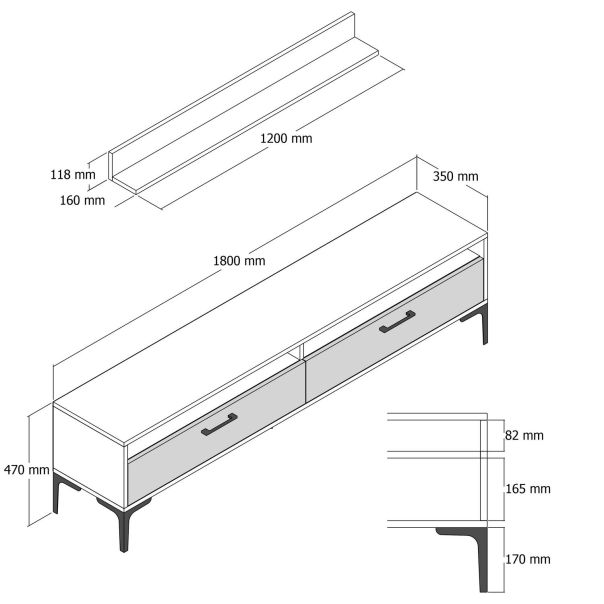 1200 mm

118 mm

160 mm

350 mm

1800 mm

470 mm

82 mm

165 mm

170 mm