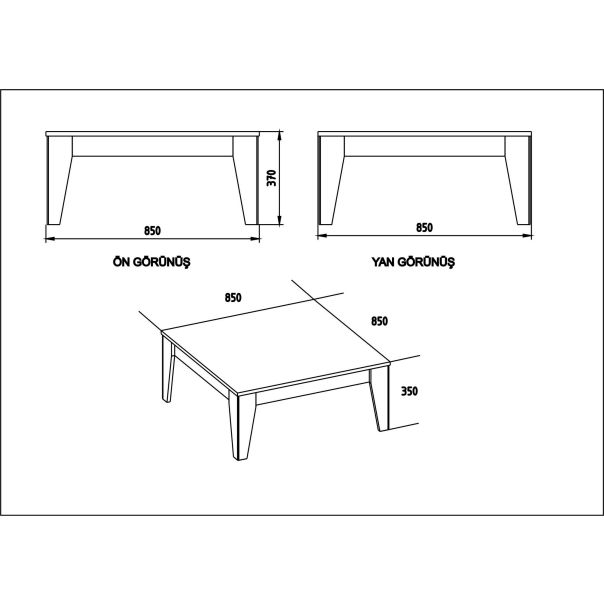 370

850

850

ÖN GÖRÜNÜŞ

YAN GÖRÜNÜŞ

850

850

350