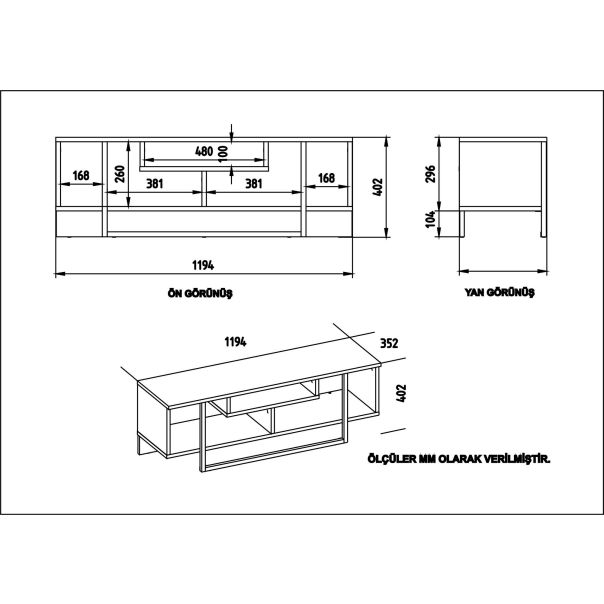 480
100
168
260
381
381
168
402
1194
ÖN GÖRÜNÜŞ

296
104
YAN GÖRÜNÜŞ

1194
352
402

ÖLÇÜLER MM OLARAK VERİLMİŞTİR.