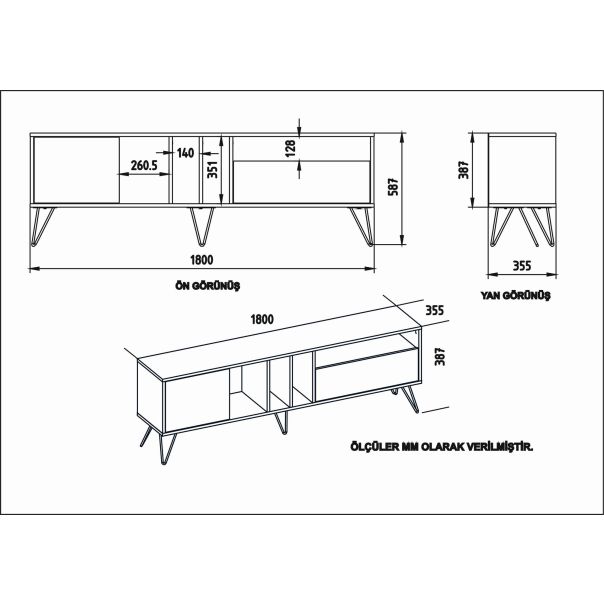 260.5
140
351
128
587
1800
ÖN GÖRÜNÜŞ
387
355
YAN GÖRÜNÜŞ
1800
355
387
ÖLÇÜLER MM OLARAK VERİLMİŞTİR.