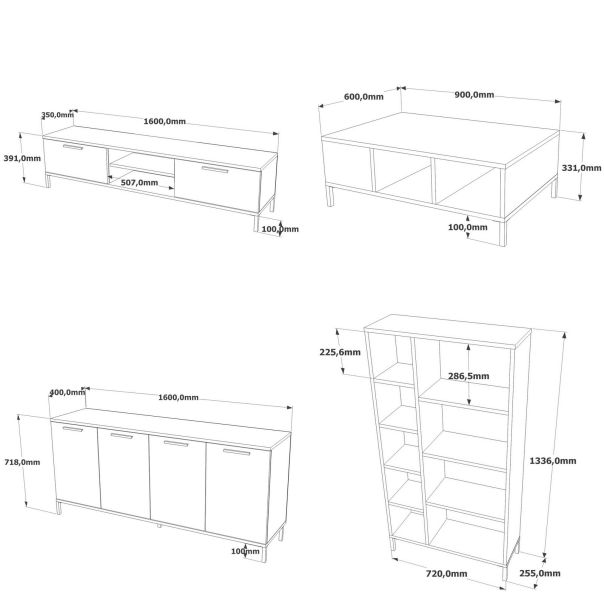 350,0mm
1600,0mm
391,0mm
507,0mm
100,0mm

600,0mm
900,0mm
331,0mm
100,0mm

400,0mm
1600,0mm
718,0mm
100mm

225,6mm
286,5mm
1336,0mm
720,0mm
255,0mm