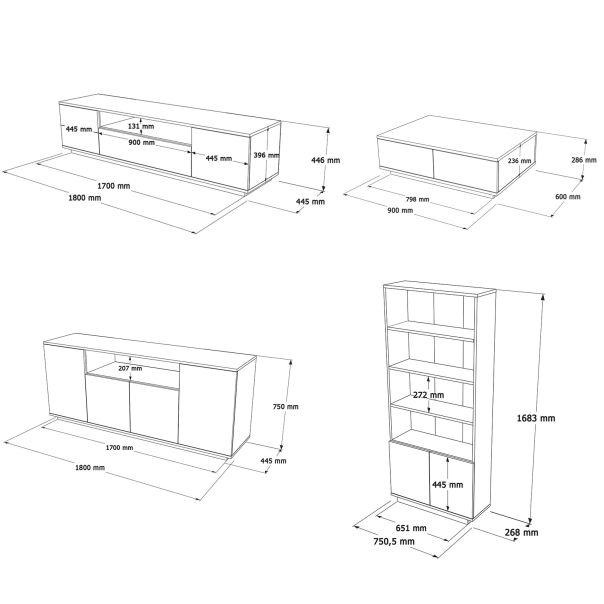 445 mm
131 mm
900 mm
445 mm
396 mm
446 mm
1700 mm
1800 mm
445 mm

236 mm
286 mm
798 mm
900 mm
600 mm

207 mm
750 mm
1700 mm
1800 mm
445 mm

272 mm
1683 mm
445 mm
651 mm
750,5 mm
268 mm