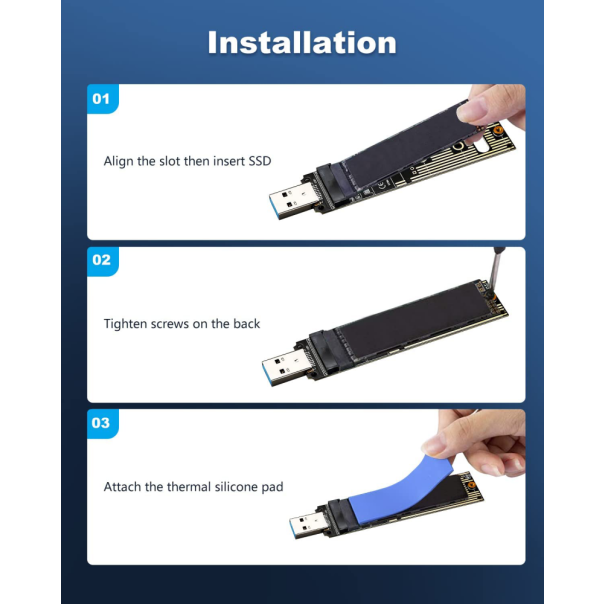 Installation

01

Align the slot then insert SSD

02

Tighten screws on the back

03

Attach the thermal silicone pad