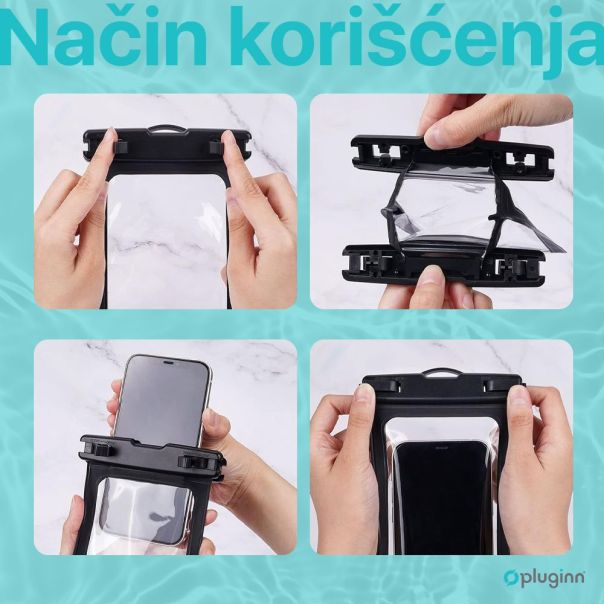 Način korišćenja

pluginn