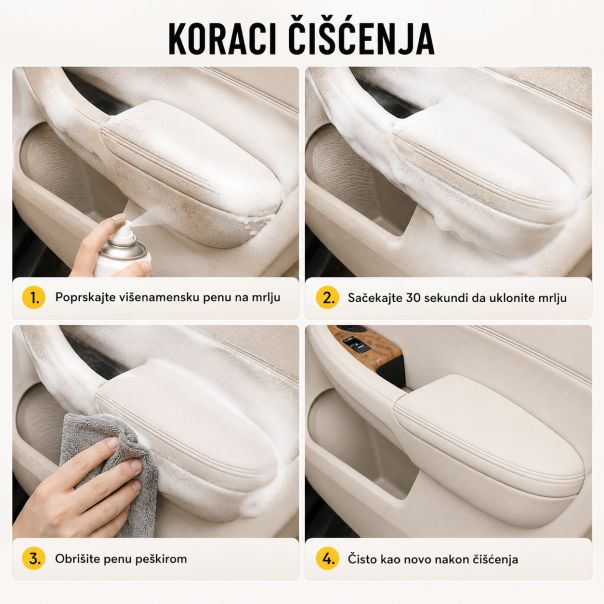 KORACI ČIŠĆENJA

1. Poprskajte višenamensku penu na mrlju

2. Sačekajte 30 sekundi da uklonite mrlju

3. Obrišite penu peškirom

4. Čisto kao novo nakon čišćenja