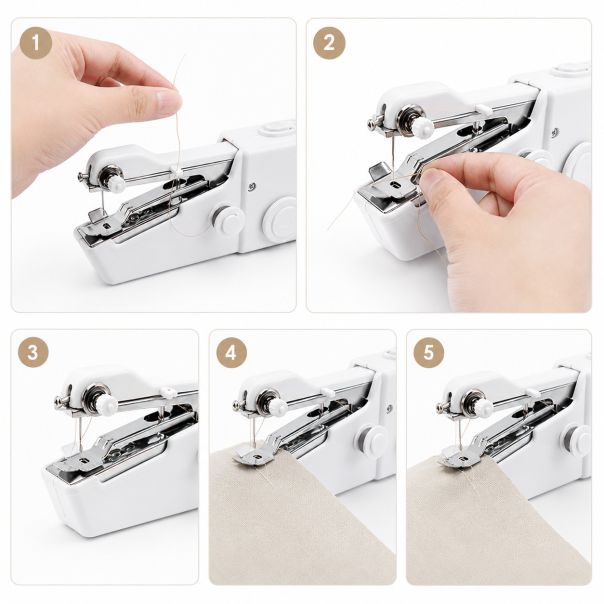 1

2

3

4

5