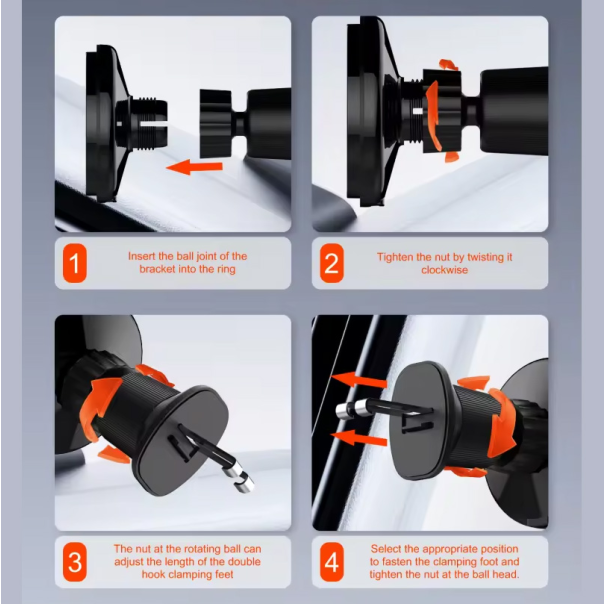 1

Insert the ball joint of the bracket into the ring

2

Tighten the nut by twisting it clockwise

3

The nut at the rotating ball can adjust the length of the double hook clamping feet

4

Select the appropriate position to fasten the clamping foot and tighten the nut at the ball head.