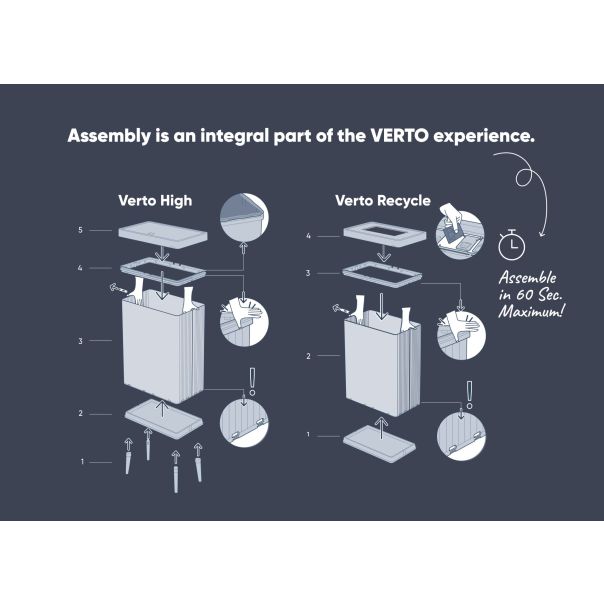 Assembly is an integral part of the VERTO experience.

Verto High

5
4
3
2
1

Verto Recycle

4
3
2
1

Assemble in 60 Sec. Maximum!