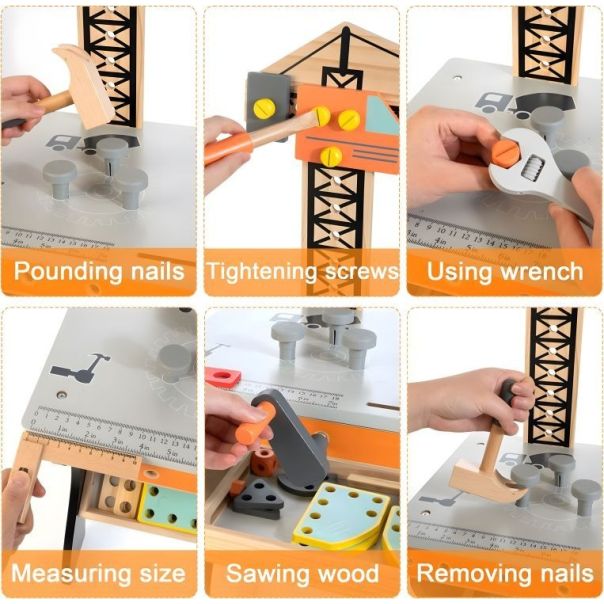 Pounding nails

Tightening screws

Using wrench

Measuring size

Sawing wood

Removing nails