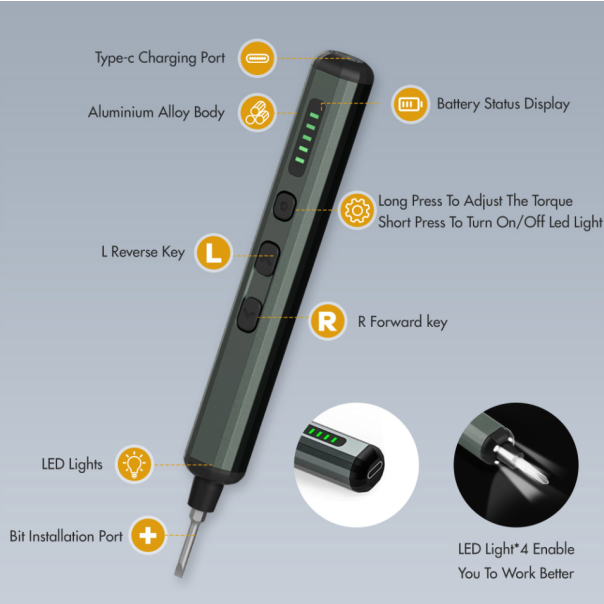 Type-c Charging Port

Aluminium Alloy Body

Battery Status Display

Long Press To Adjust The Torque
Short Press To Turn On/Off Led Light

L Reverse Key

L

R

R Forward key

LED Lights

Bit Installation Port

LED Light*4 Enable
You To Work Better