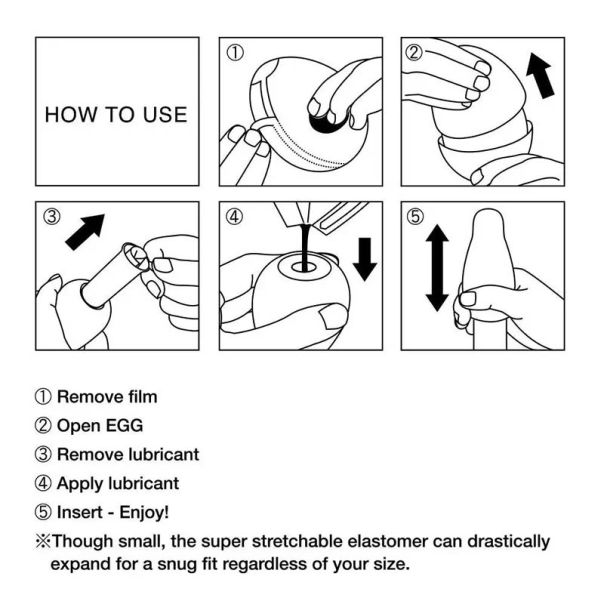 HOW TO USE

①

②

③

④

⑤

① Remove film
② Open EGG
③ Remove lubricant
④ Apply lubricant
⑤ Insert - Enjoy!
※Though small, the super stretchable elastomer can drastically expand for a snug fit regardless of your size.