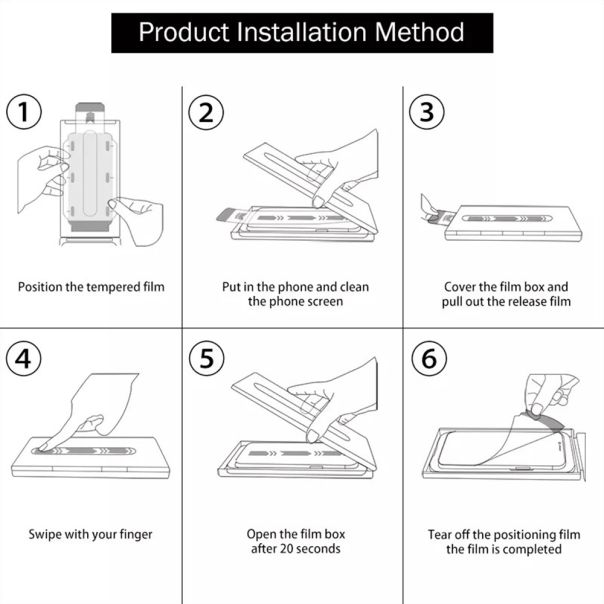 Product Installation Method

1

Position the tempered film

2

Put in the phone and clean the phone screen

3

Cover the film box and pull out the release film

4

Swipe with your finger

5

Open the film box after 20 seconds

6

Tear off the positioning film the film is completed