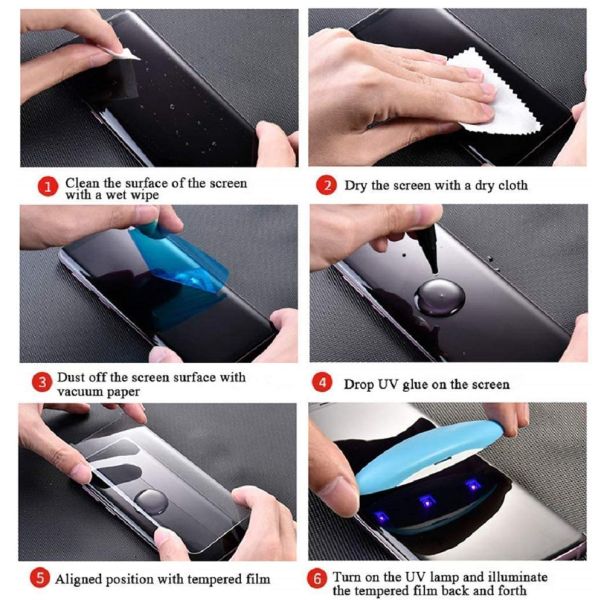 1 Clean the surface of the screen with a wet wipe

2 Dry the screen with a dry cloth

3 Dust off the screen surface with vacuum paper

4 Drop UV glue on the screen

5 Aligned position with tempered film

6 Turn on the UV lamp and illuminate the tempered film back and forth