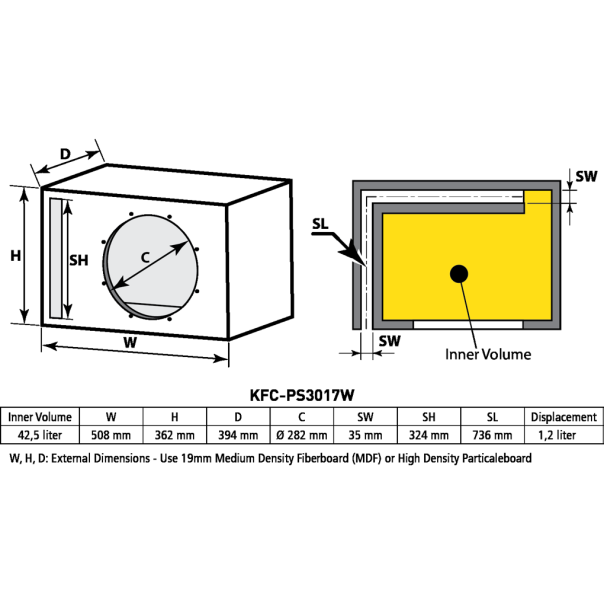 D

H

SH

C

W

SW

SL

SW

Inner Volume

KFC-PS3017W

| Inner Volume | W | H | D | C | SW | SH | SL | Displacement |
|---|---|---|---|---|---|---|---|---|
| 42,5 liter | 508 mm | 362 mm | 394 mm | Ø 282 mm | 35 mm | 324 mm | 736 mm | 1,2 liter |

W, H, D: External Dimensions - Use 19mm Medium Density Fiberboard (MDF) or High Density Particaleboard