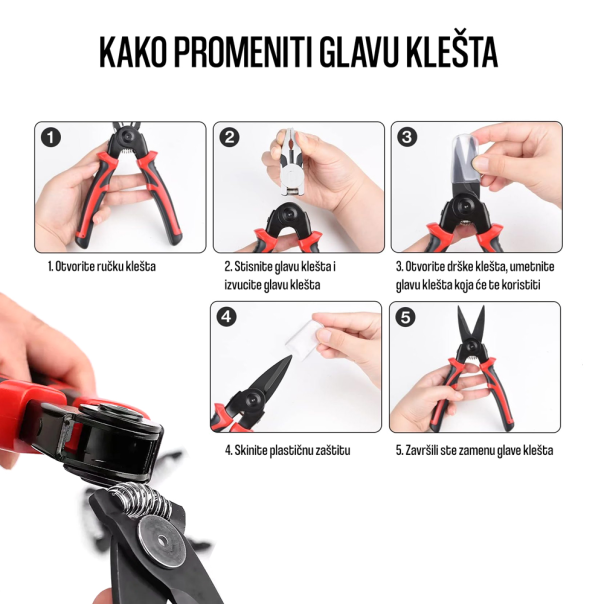 KAKO PROMENITI GLAVU KLEŠTA

1

1. Otvorite ručku klešta

2

2. Stisnite glavu klešta i izvucite glavu klešta

3

3. Otvorite drške klešta, umetnite glavu klešta koja će te koristiti

4

4. Skinite plastičnu zaštitu

5

5. Završili ste zamenu glave klešta