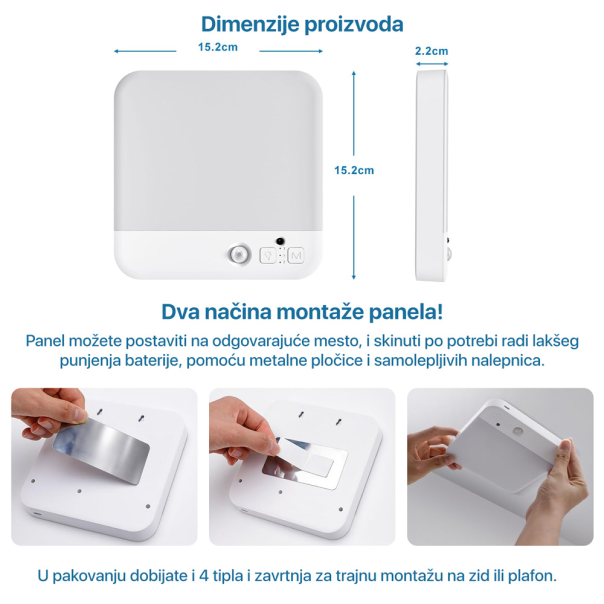 Dimenzije proizvoda

15.2cm

2.2cm

15.2cm

M

Dva načina montaže panela!

Panel možete postaviti na odgovarajuće mesto, i skinuti po potrebi radi lakšeg punjenja baterije, pomoću metalne pločice i samolepljivih nalepnica.

U pakovanju dobijate i 4 tipla i zavrtnja za trajnu montažu na zid ili plafon.