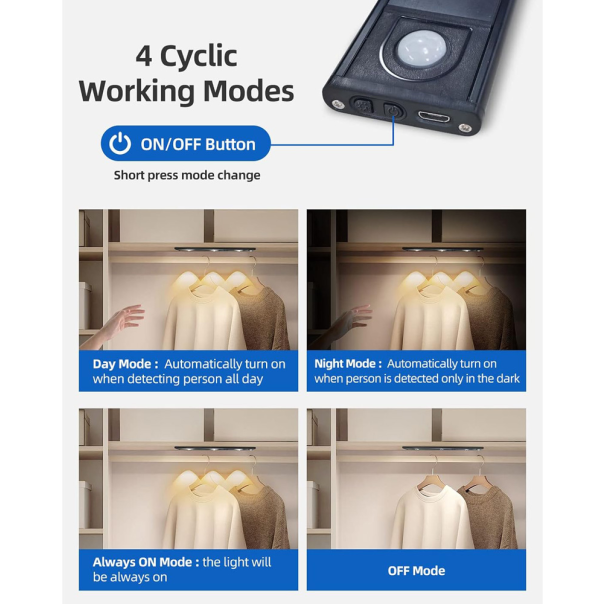 4 Cyclic Working Modes

ON/OFF Button

Short press mode change

Day Mode : Automatically turn on when detecting person all day

Night Mode : Automatically turn on when person is detected only in the dark

Always ON Mode : the light will be always on

OFF Mode