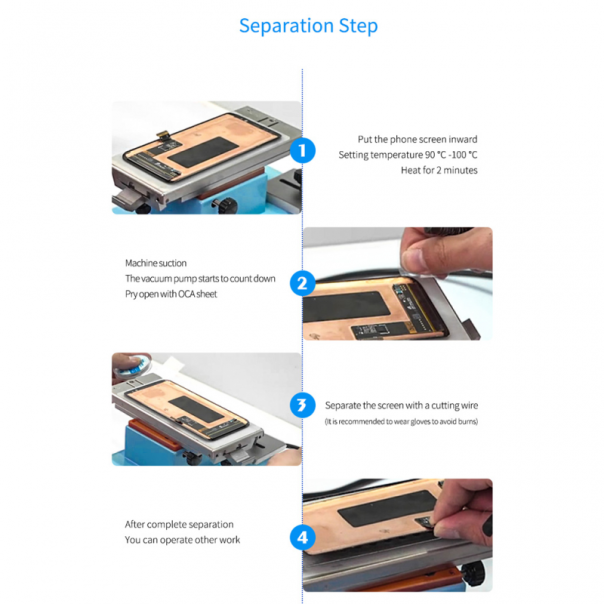 Separation Step

1

Put the phone screen inward
Setting temperature 90 °C -100 °C
Heat for 2 minutes

Machine suction
The vacuum pump starts to count down
Pry open with OCA sheet

2

3

Separate the screen with a cutting wire
(It is recommended to wear gloves to avoid burns)

After complete separation
You can operate other work

4