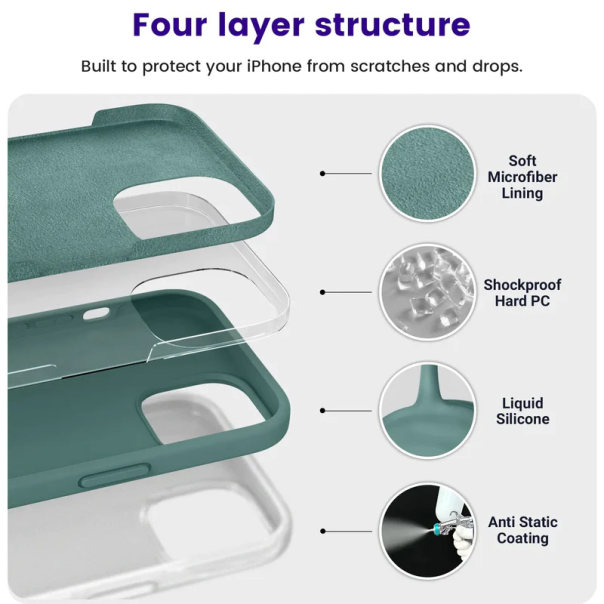 Four layer structure

Built to protect your iPhone from scratches and drops.

Soft Microfiber Lining

Shockproof Hard PC

Liquid Silicone

Anti Static Coating