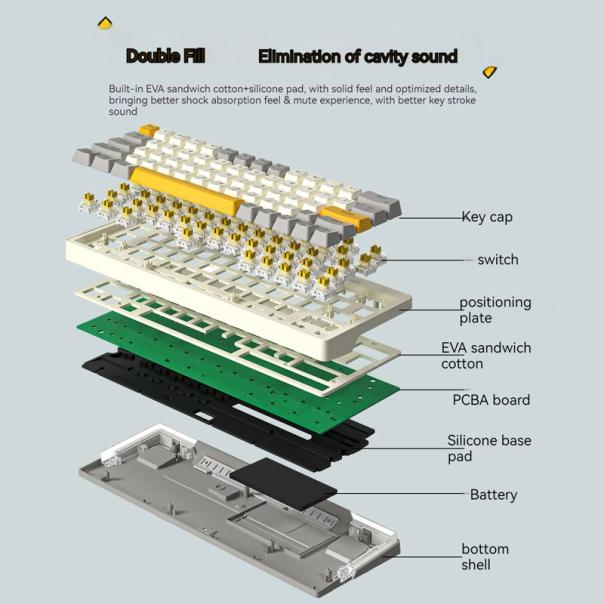 Double Fill Elimination of cavity sound

Built-in EVA sandwich cotton+silicone pad, with solid feel and optimized details, bringing better shock absorption feel & mute experience, with better key stroke sound

Key cap

switch

positioning plate

EVA sandwich cotton

PCBA board

Silicone base pad

Battery

bottom shell