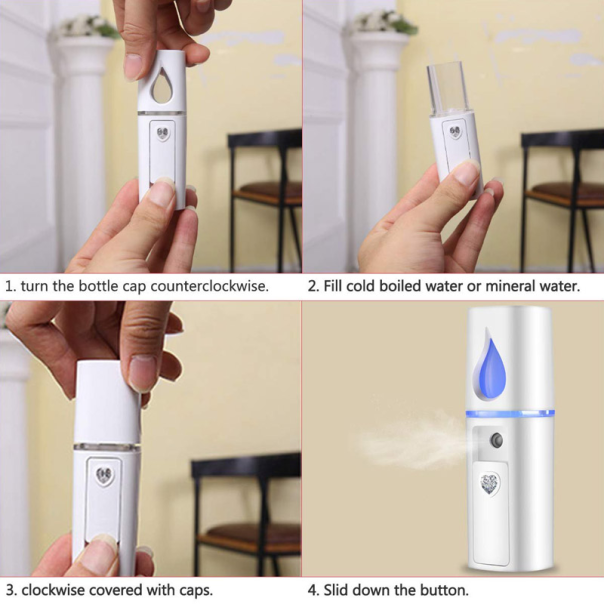 1. turn the bottle cap counterclockwise.

2. Fill cold boiled water or mineral water.

3. clockwise covered with caps.

4. Slid down the button.