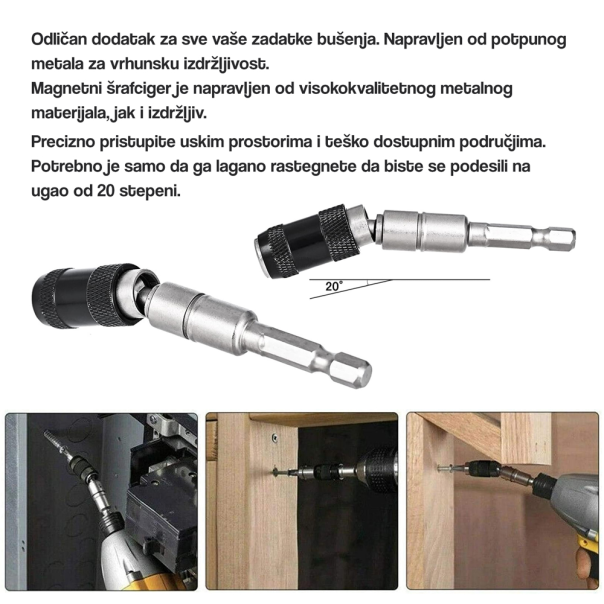 Odličan dodatak za sve vaše zadatke bušenja. Napravljen od potpunog metala za vrhunsku izdržljivost.
Magnetni šrafciger je napravljen od visokokvalitetnog metalnog materijala, jak i izdržljiv.

Precizno pristupite uskim prostorima i teško dostupnim područjima. Potrebno je samo da ga lagano rastegnete da biste se podesili na ugao od 20 stepeni.

20°