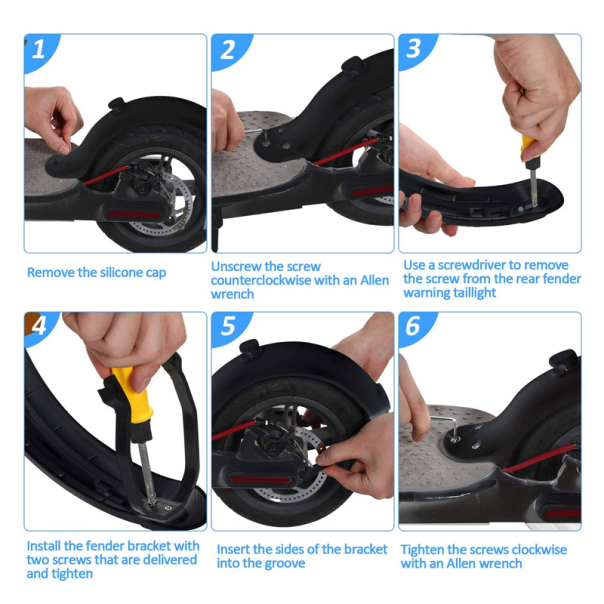 1

Remove the silicone cap

2

Unscrew the screw counterclockwise with an Allen wrench

3

Use a screwdriver to remove the screw from the rear fender warning taillight

4

Install the fender bracket with two screws that are delivered and tighten

5

Insert the sides of the bracket into the groove

6

Tighten the screws clockwise with an Allen wrench