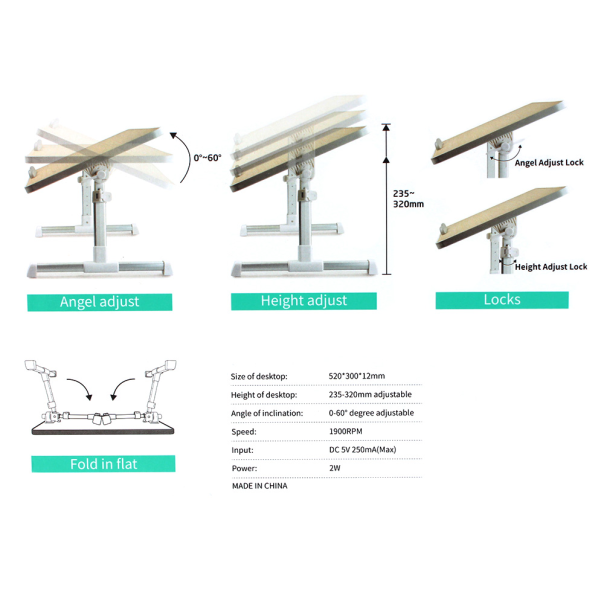 0°~60°

Angel adjust

235~
320mm

Height adjust

Angel Adjust Lock

Height Adjust Lock

Locks

Fold in flat

| Size of desktop: | 520*300*12mm |
|---|---|
| Height of desktop: | 235-320mm adjustable |
| Angle of inclination: | 0-60° degree adjustable |
| Speed: | 1900RPM |
| Input: | DC 5V 250mA(Max) |
| Power: | 2W |

MADE IN CHINA