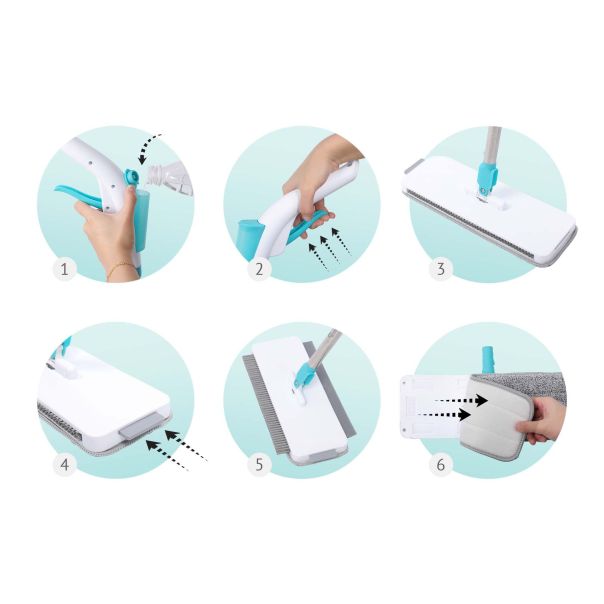 1

2

3

4

5

6