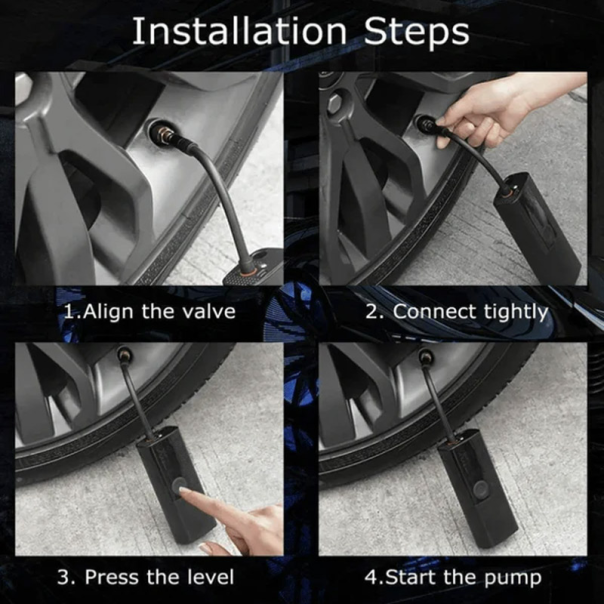 Installation Steps

1.Align the valve

2. Connect tightly

3. Press the level

4.Start the pump